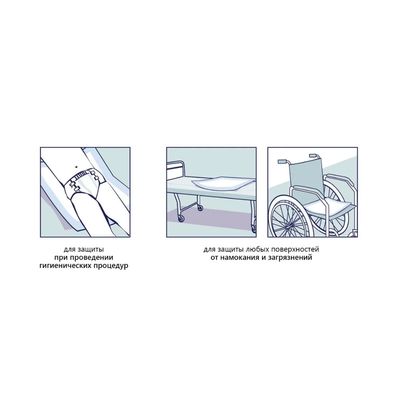 для защиты
при проведении
гигиенических процедур

для защиты любых поверхностей
от намокания и загрязнений