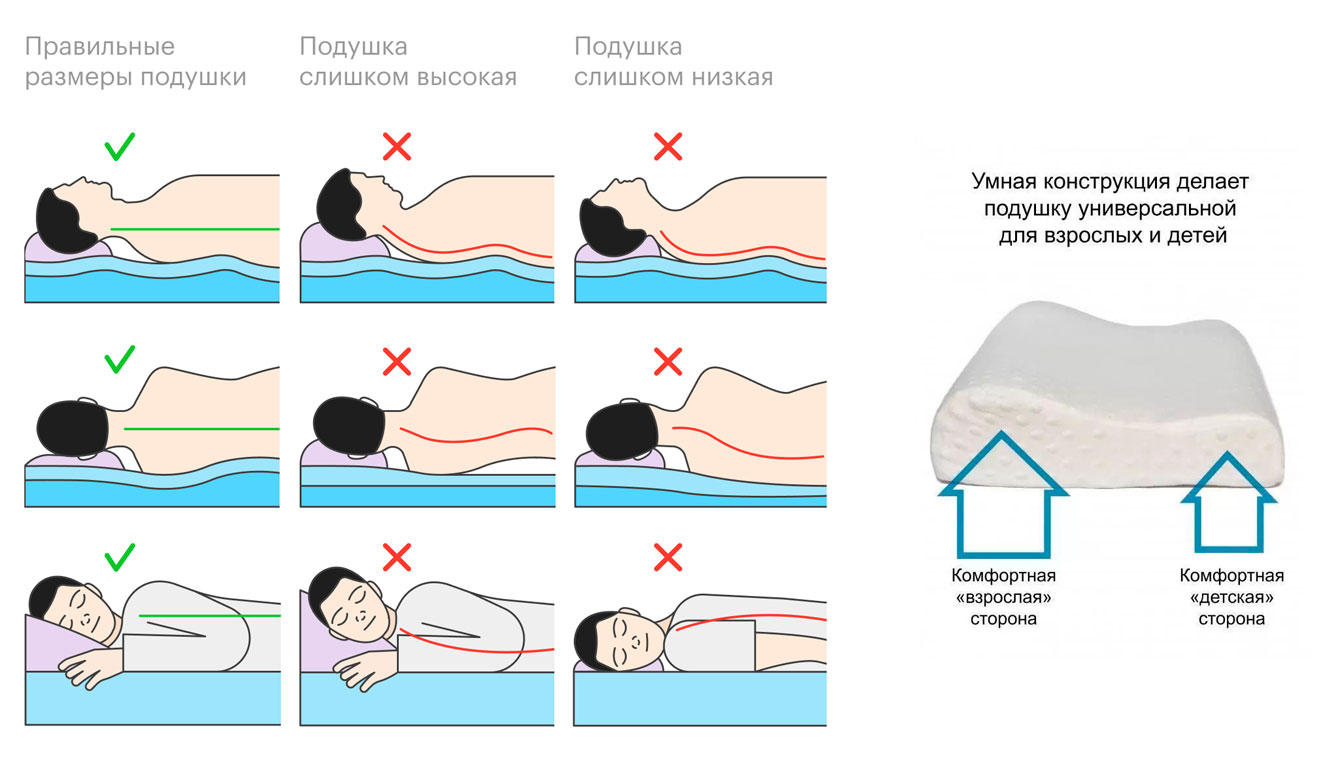 Правильные размеры подушки

Подушка слишком высокая

Подушка слишком низкая

Умная конструкция делает подушку универсальной для взрослых и детей

Комфортная «взрослая» сторона

Комфортная «детская» сторона