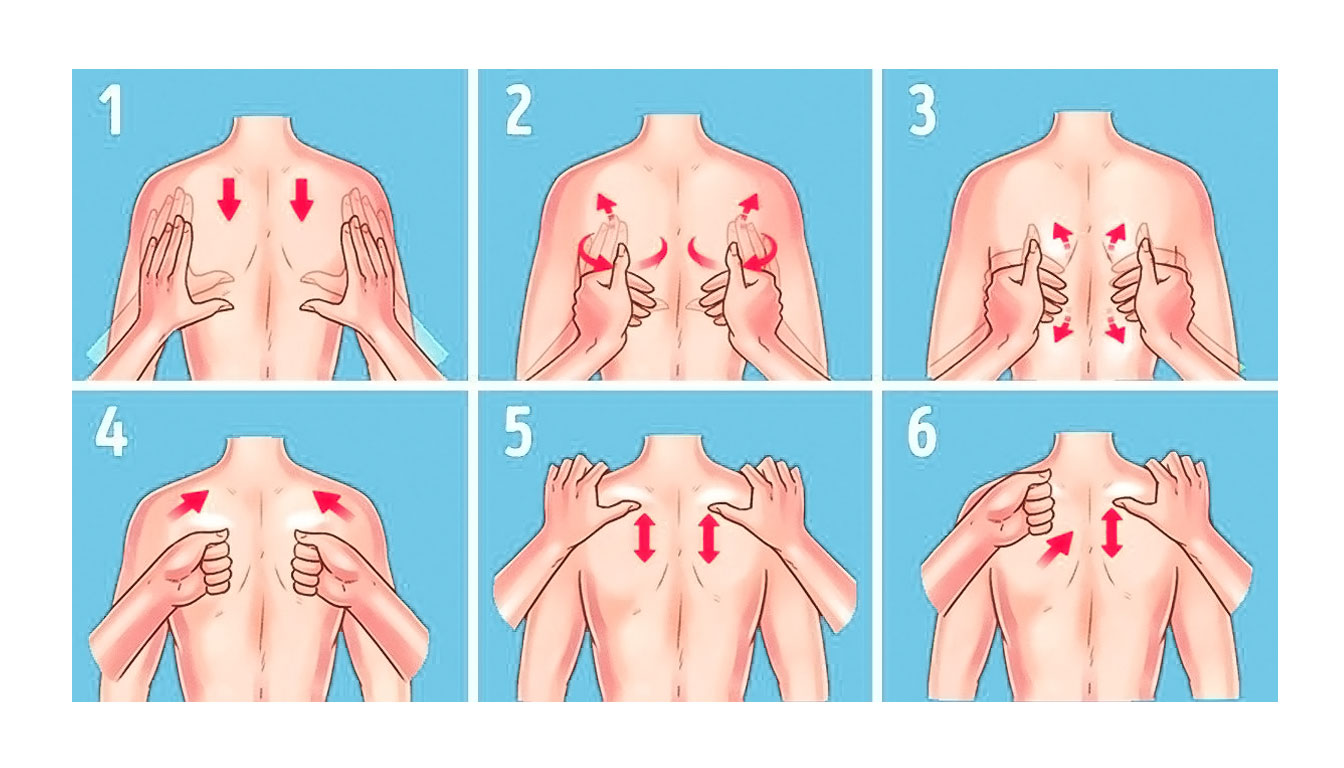 1

2

3

4

5

6